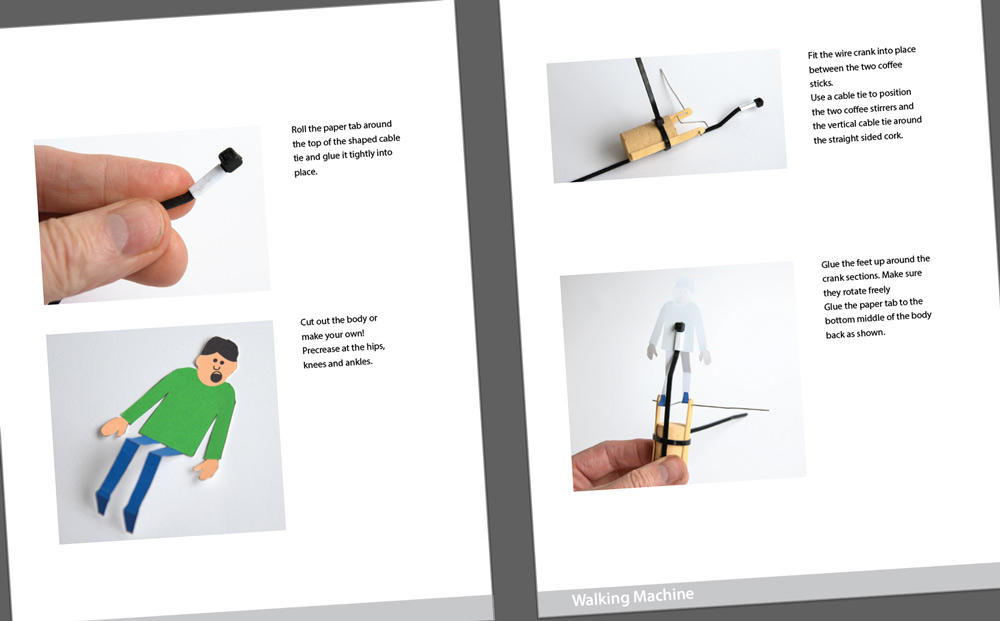 Roll the paper tab around the top of the shaped cable tie and glue it tightly into place.

Cut out the body or make your own! Precrease at the hips, knees and ankles.

Fit the wire crank into place between the two coffee sticks.
Use a cable tie to position the two coffee stirrers and the vertical cable tie around the straight sided cork.

Glue the feet up around the crank sections. Make sure they rotate freely
Glue the paper tab to the bottom middle of the body back as shown.

Walking Machine