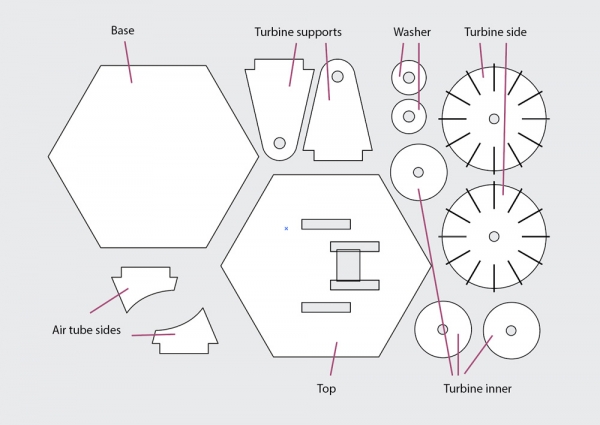 Base

Turbine supports

Washer

Turbine side

Air tube sides

Top

Turbine inner